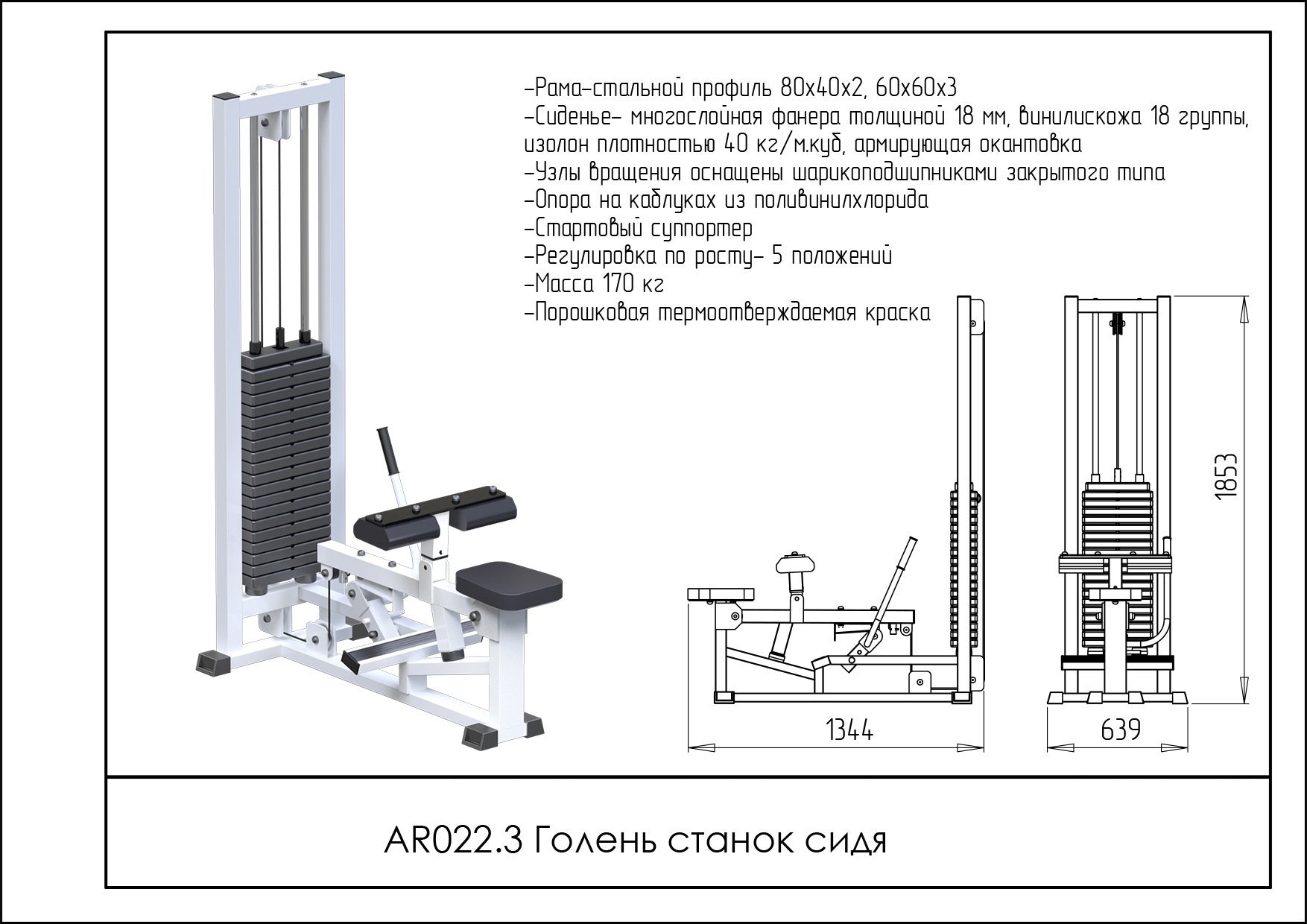 -Рама-стальной профиль 80х40х2, 60х60х3
-Сиденье- многослойная фанера толщиной 18 мм, винилискожа 18 группы, изолон плотностью 40 кг/м.куб, армирующая окантовка
-Узлы вращения оснащены шарикоподшипниками закрытого типа
-Опора на каблуках из поливинилхлорида
-Стартовый суппортер
-Регулировка по росту- 5 положений
-Масса 170 кг
-Порошковая термоотверждаемая краска

1853

1344

639

AR022.3 Голень станок сидя